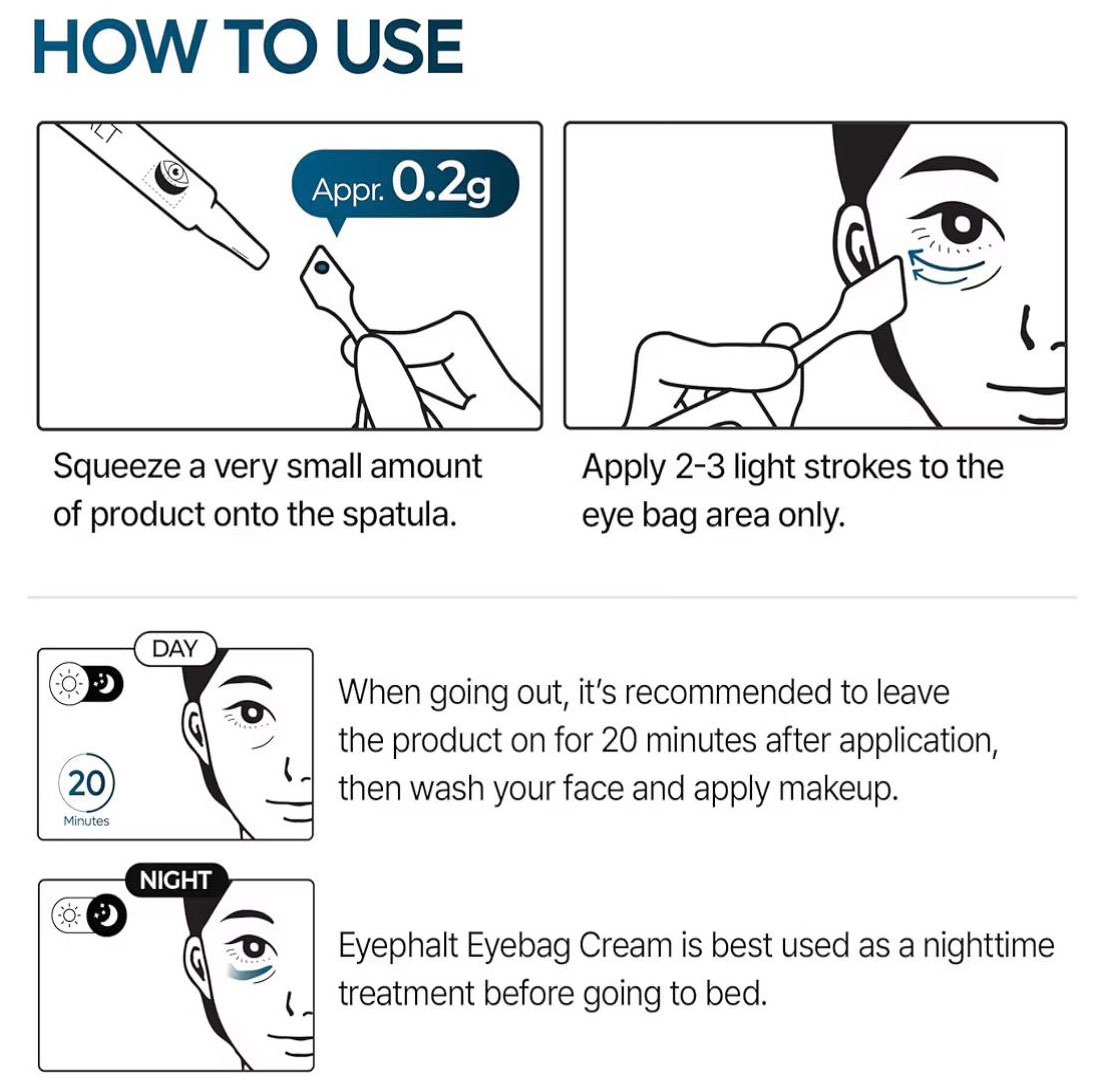 HOW TO USE

Appr. 0.2g

Squeeze a very small amount of product onto the spatula.

Apply 2-3 light strokes to the eye bag area only.

DAY

20
Minutes

When going out, it's recommended to leave the product on for 20 minutes after application, then wash your face and apply makeup.

NIGHT

Eyephalt Eyebag Cream is best used as a nighttime treatment before going to bed.