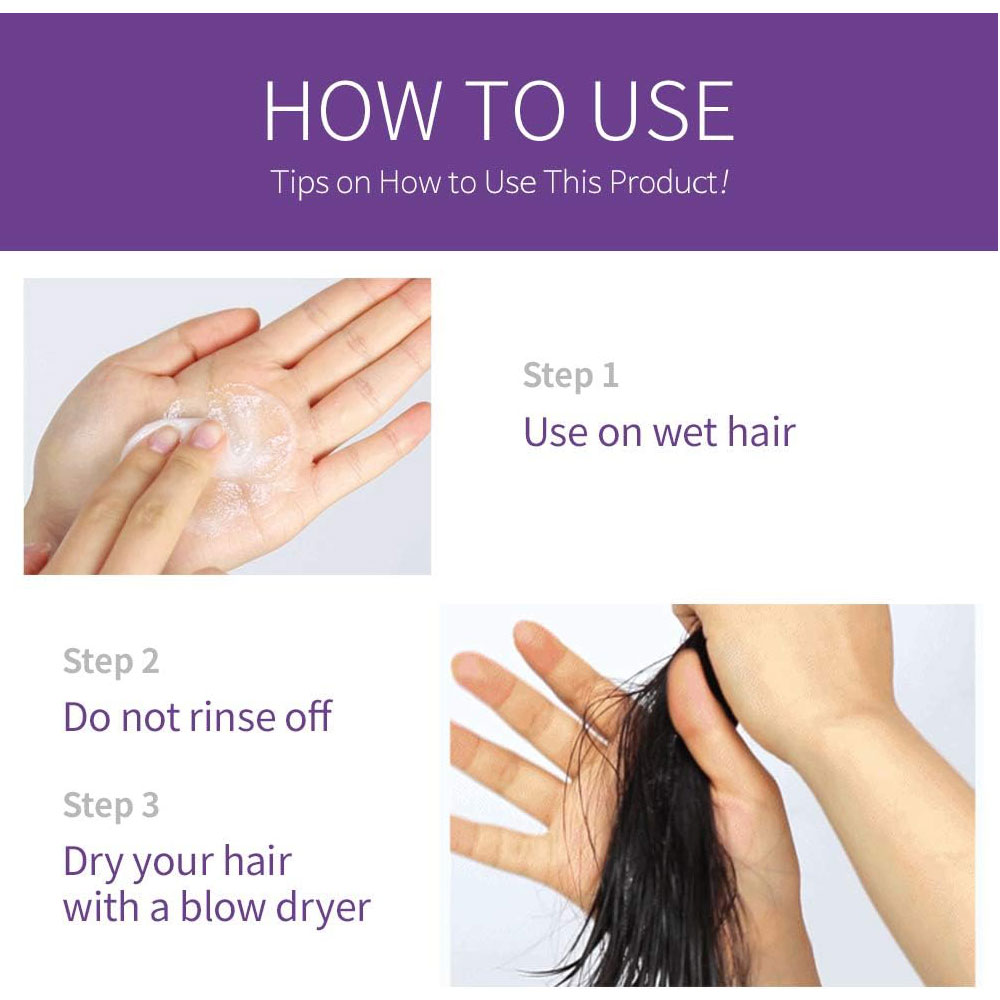 HOW TO USE

Tips on How to Use This Product!

Step 1

Use on wet hair

Step 2

Do not rinse off

Step 3

Dry your hair with a blow dryer