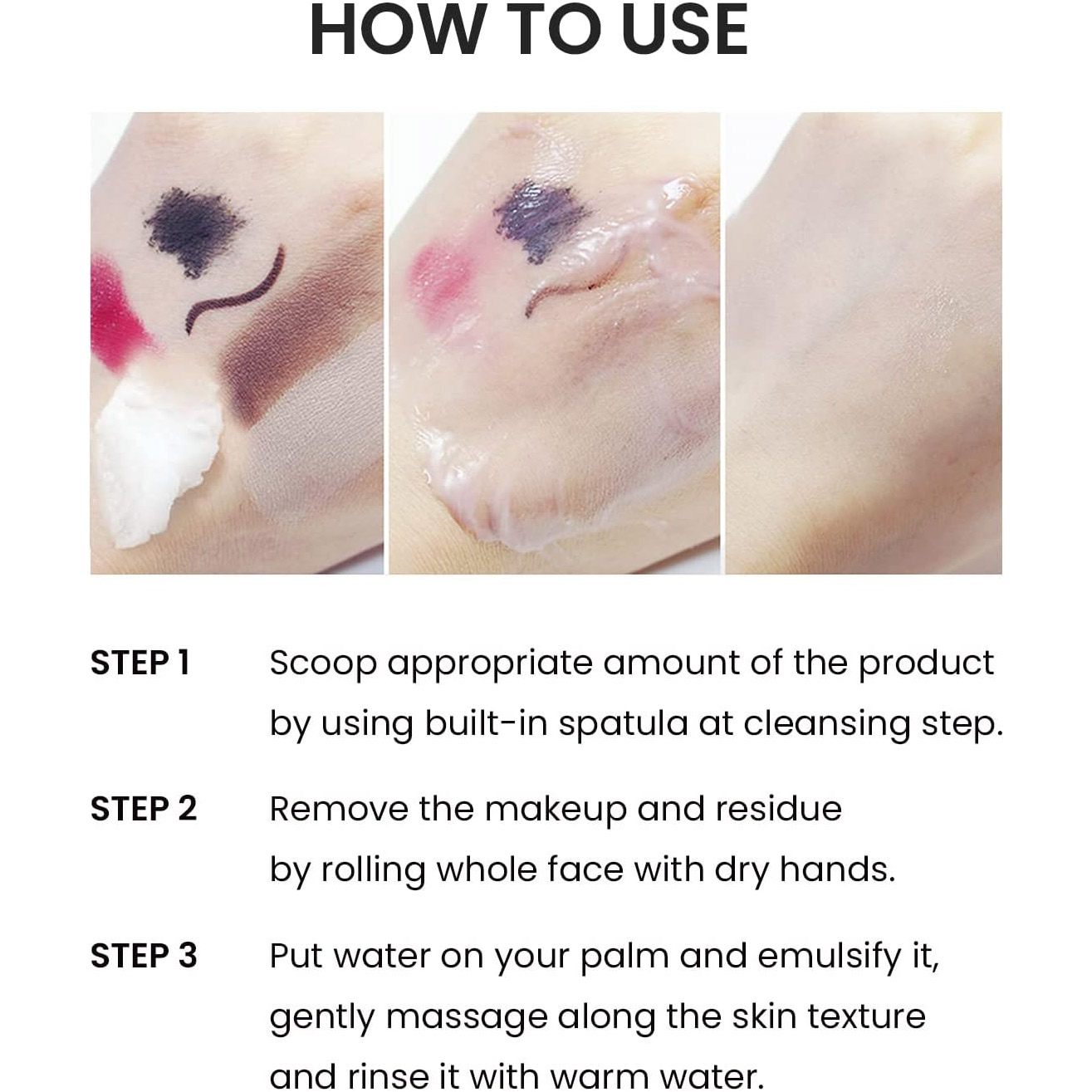 HOW TO USE

STEP 1 Scoop appropriate amount of the product by using built-in spatula at cleansing step.

STEP 2 Remove the makeup and residue by rolling whole face with dry hands.

STEP 3 Put water on your palm and emulsify it, gently massage along the skin texture and rinse it with warm water.