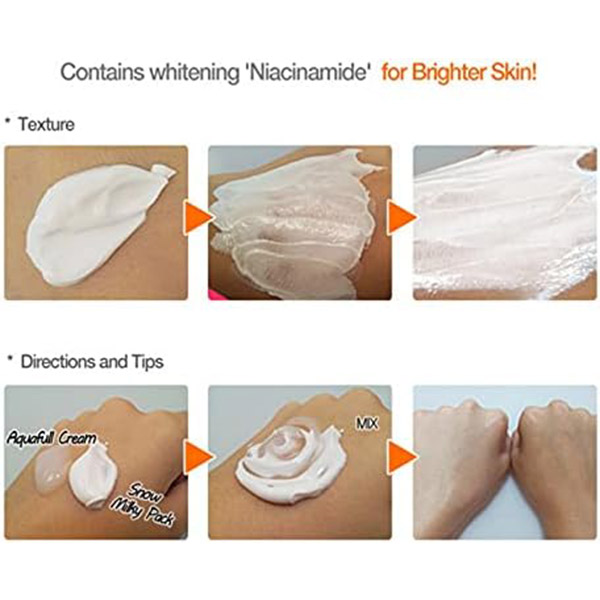 Contains whitening 'Niacinamide' for Brighter Skin!

* Texture

* Directions and Tips

Aquafull Cream

Snow Milky Pack

MIX