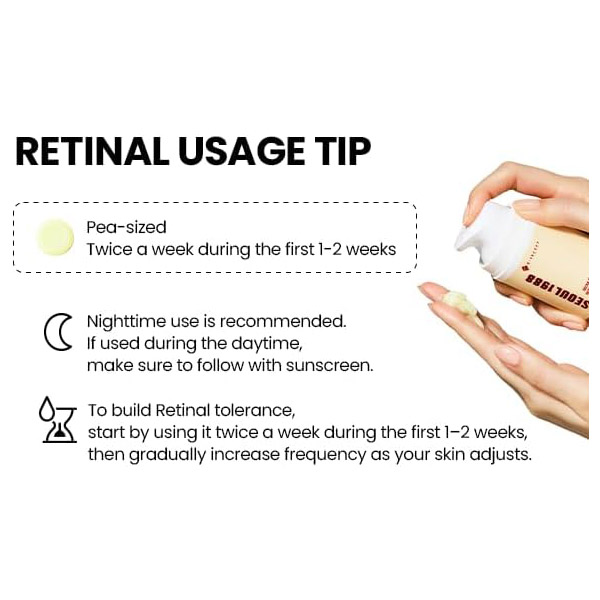 RETINAL USAGE TIP

Pea-sized
Twice a week during the first 1-2 weeks

Nighttime use is recommended.
If used during the daytime,
make sure to follow with sunscreen.

To build Retinal tolerance,
start by using it twice a week during the first 1–2 weeks,
then gradually increase frequency as your skin adjusts.

SEOUL 1988