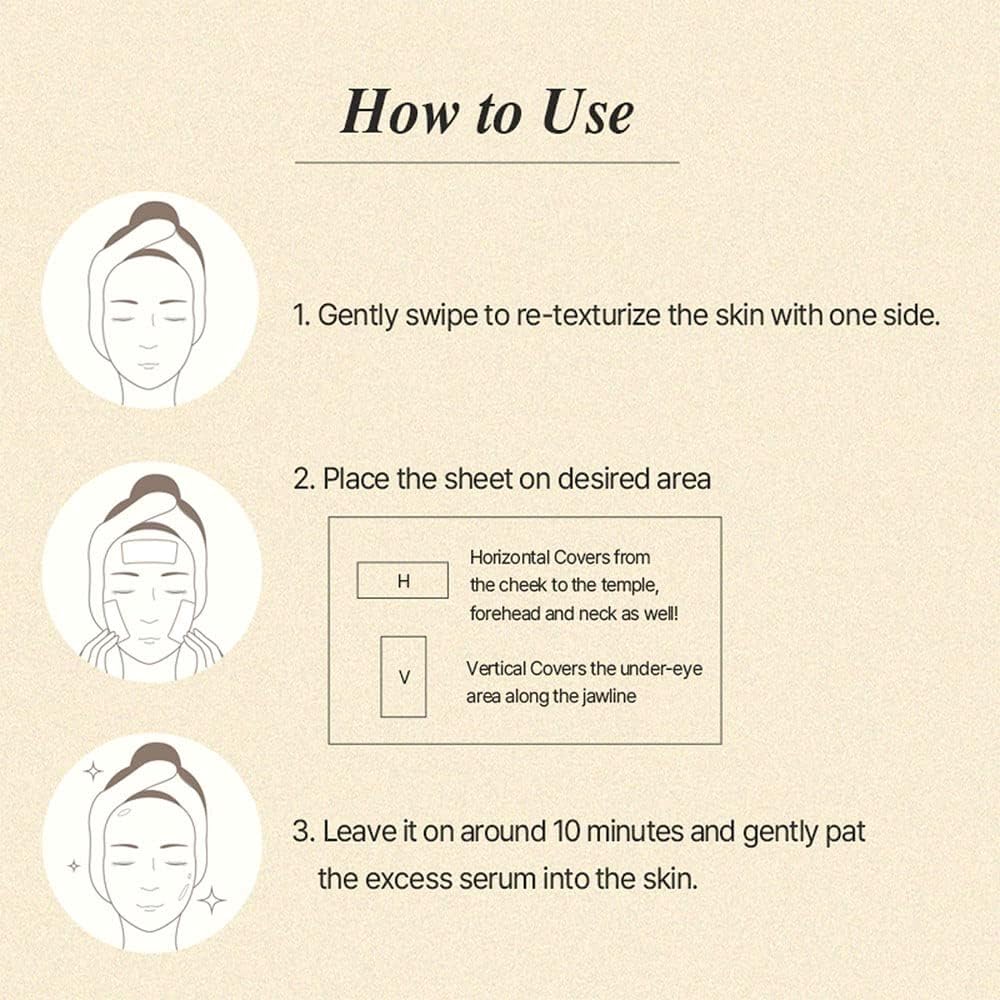 How to Use

1. Gently swipe to re-texturize the skin with one side.

2. Place the sheet on desired area

H

Horizontal Covers from the cheek to the temple, forehead and neck as well!

V

Vertical Covers the under-eye area along the jawline

3. Leave it on around 10 minutes and gently pat the excess serum into the skin.