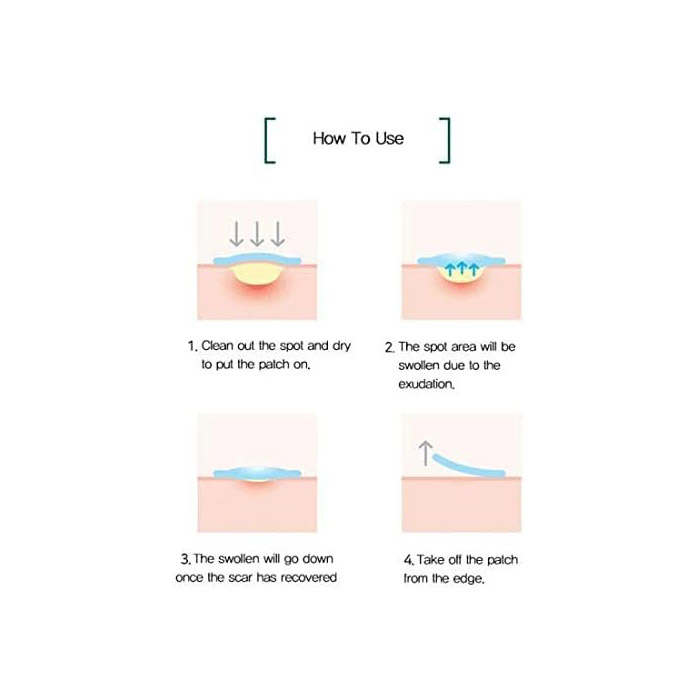 [ How To Use ]

1. Clean out the spot and dry to put the patch on.

2. The spot area will be swollen due to the exudation.

3. The swollen will go down once the scar has recovered

4. Take off the patch from the edge.