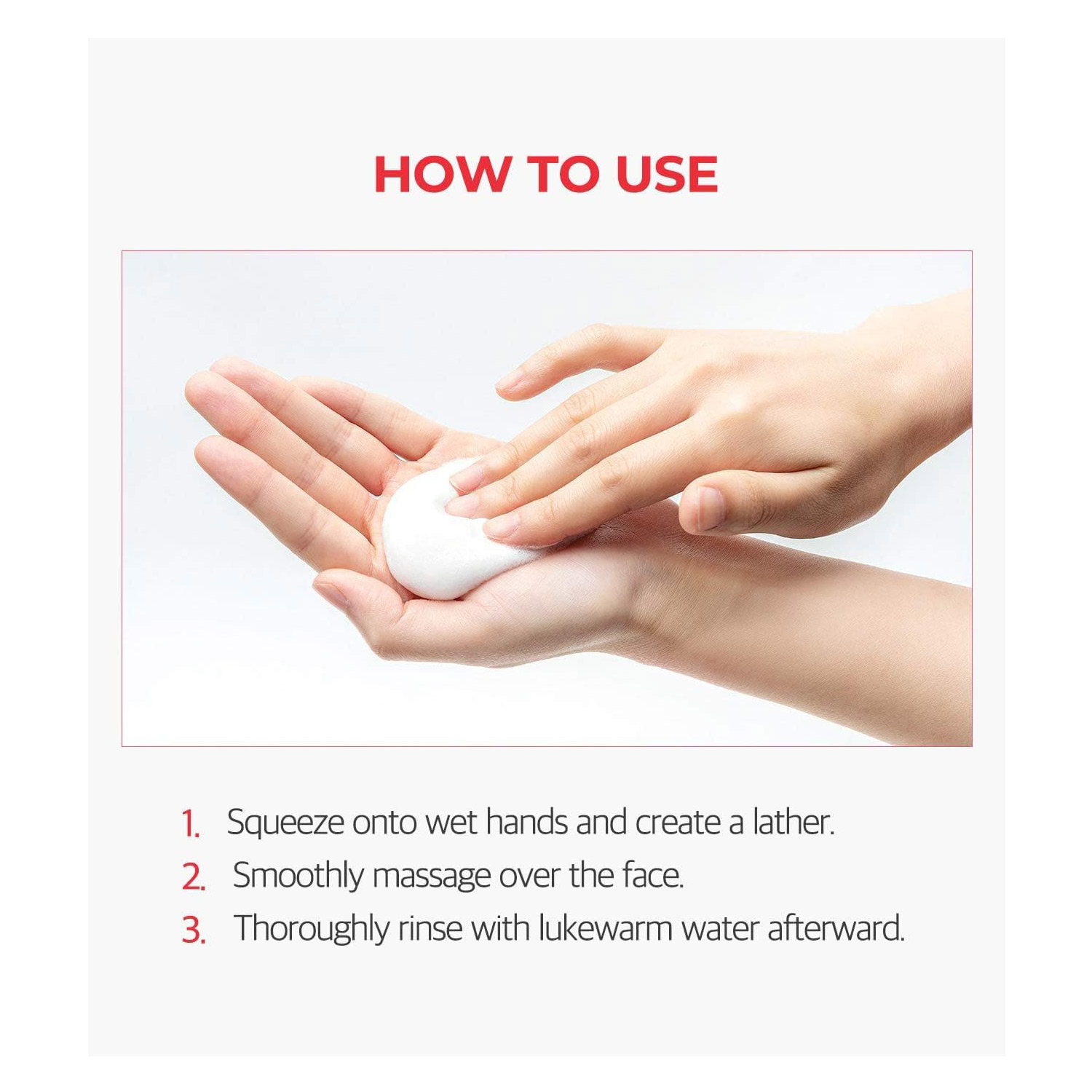 HOW TO USE

1. Squeeze onto wet hands and create a lather.
2. Smoothly massage over the face.
3. Thoroughly rinse with lukewarm water afterward.