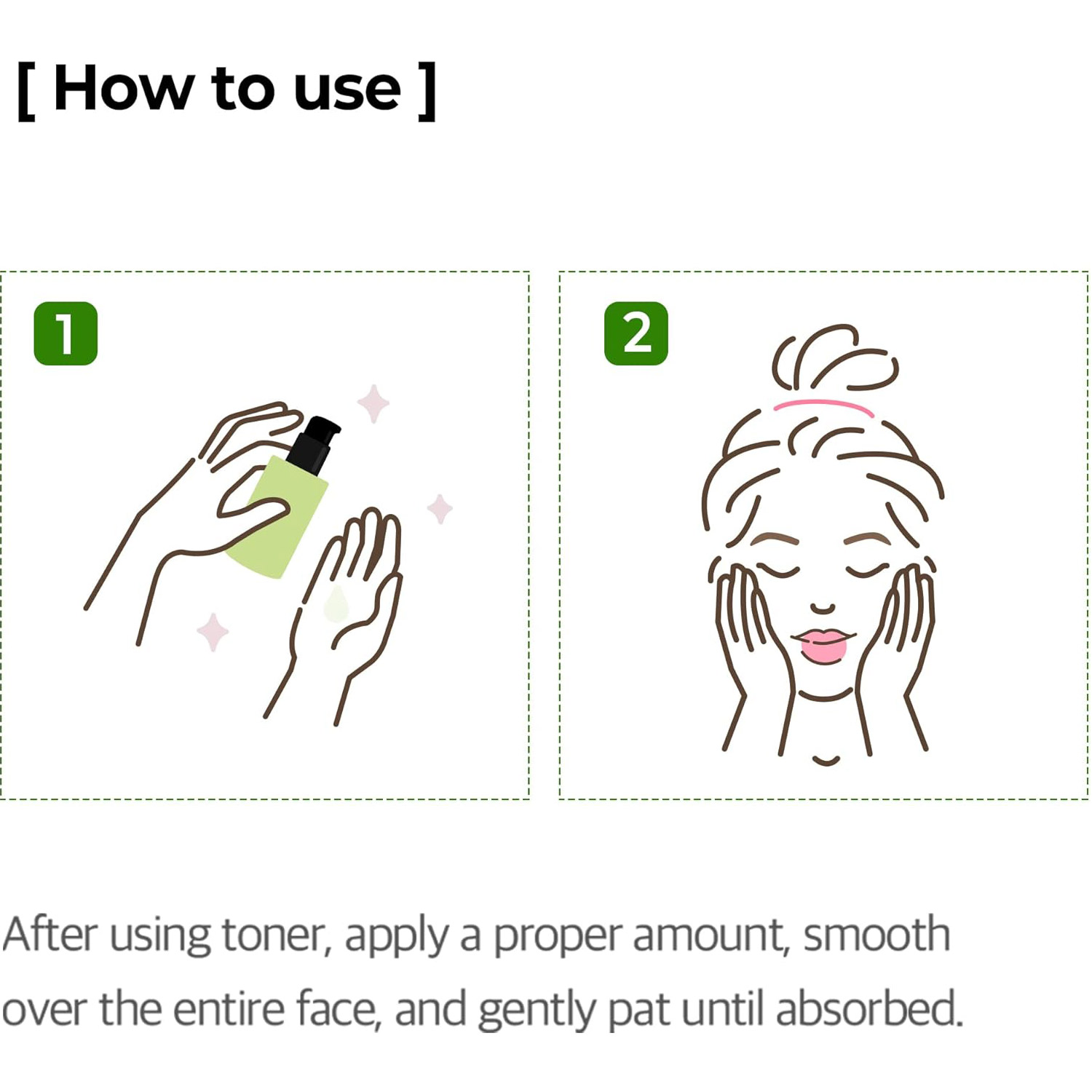 [ How to use ]

1

2

After using toner, apply a proper amount, smooth over the entire face, and gently pat until absorbed.