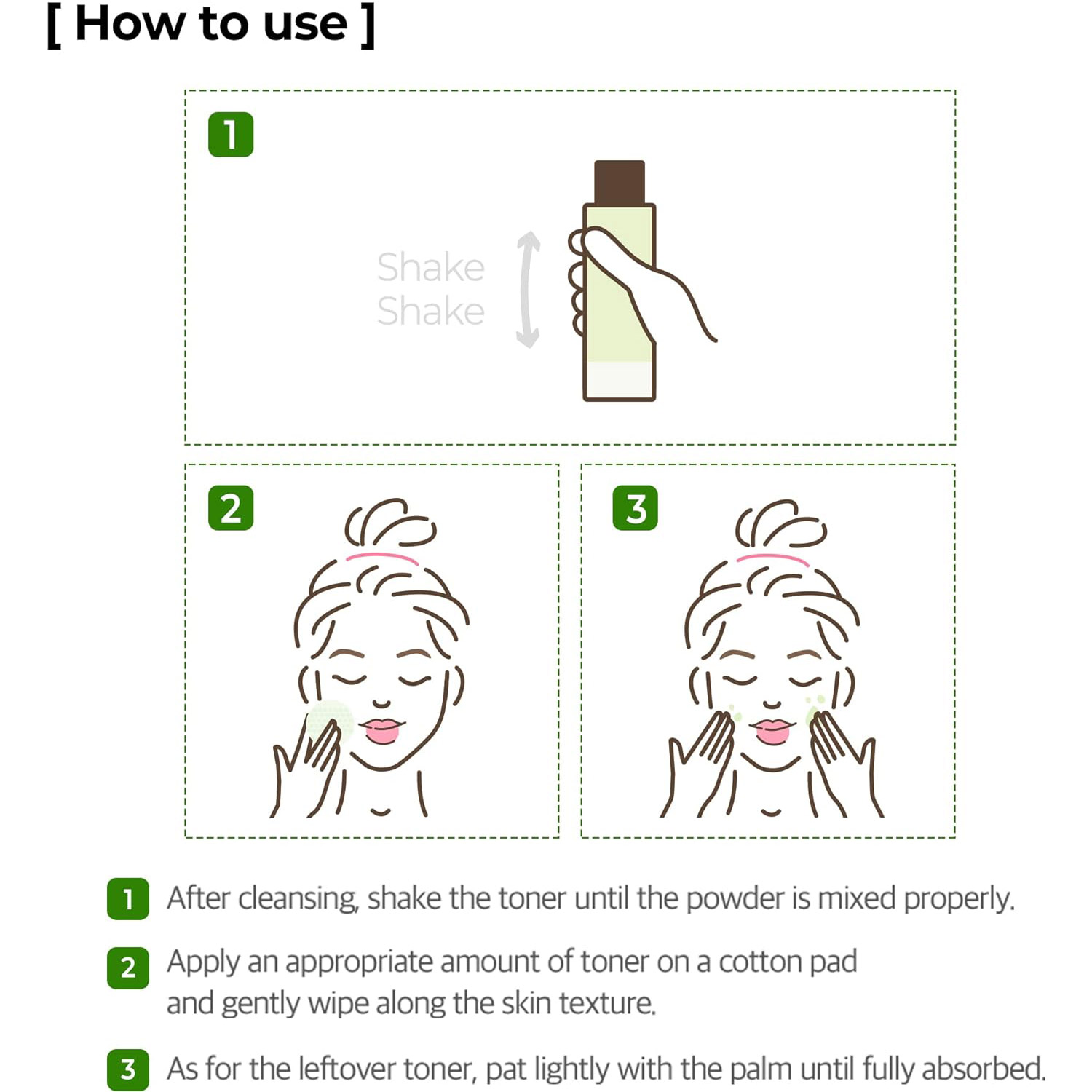 [ How to use ]

1

Shake
Shake

2

3

1 After cleansing, shake the toner until the powder is mixed properly.

2 Apply an appropriate amount of toner on a cotton pad and gently wipe along the skin texture.

3 As for the leftover toner, pat lightly with the palm until fully absorbed.